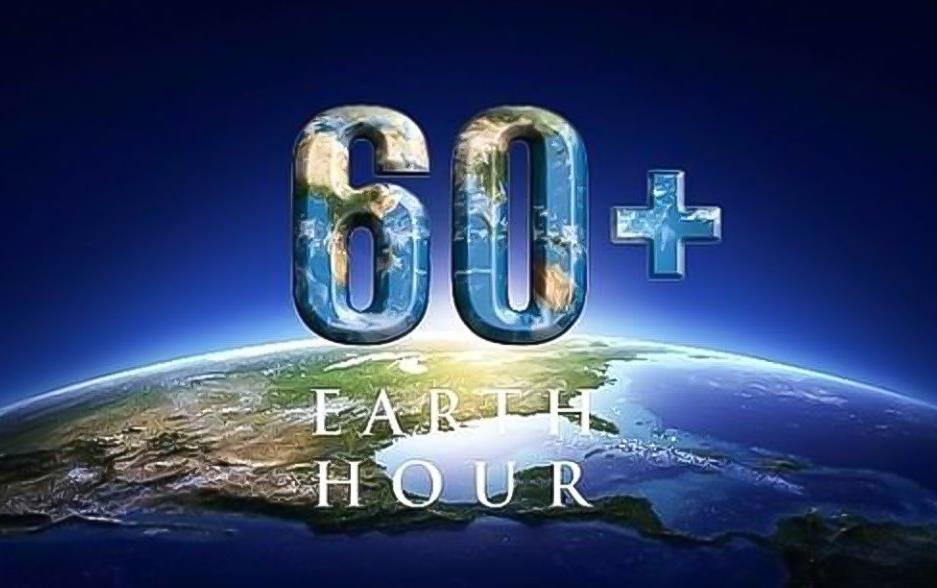 60+
EARTH
HOUR